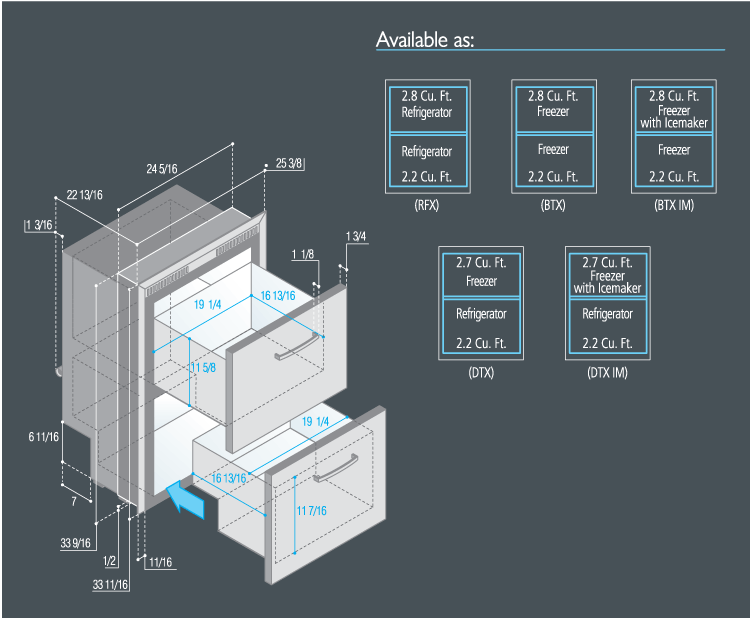 Available as:

2.8 Cu. Ft. Refrigerator

Refrigerator 2.2 Cu. Ft.

(RFX)

2.8 Cu. Ft. Freezer

Freezer 2.2 Cu. Ft.

(BTX)

2.8 Cu. Ft. Freezer with Icemaker

Freezer 2.2 Cu. Ft.

(BTX IM)

2.7 Cu. Ft. Freezer

Refrigerator 2.2 Cu. Ft.

(DTX)

2.7 Cu. Ft. Freezer with Icemaker

Refrigerator 2.2 Cu. Ft.

(DTX IM)

24 5/16
25 3/8
22 13/16
1 3/16
1 1/8
1 3/4
19 1/4
16 13/16
11 5/8
19 1/4
16 13/16
11 7/16
6 11/16
7
33 9/16
1/2
11/16
33 11/16