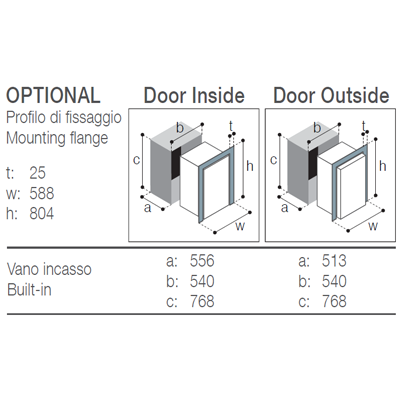 OPTIONAL
Profilo di fissaggio
Mounting flange

t: 25
w: 588
h: 804

Door Inside

b t c h a w

Door Outside

b t c h a w

Vano incasso
Built-in

a: 556
b: 540
c: 768

a: 513
b: 540
c: 768