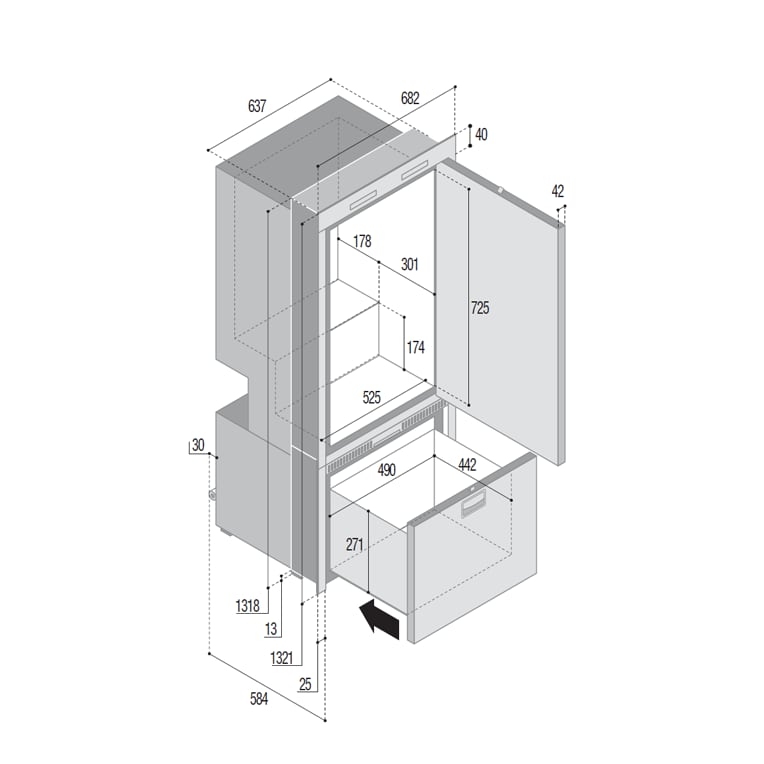 637
682
40
42
178
301
725
174
525
30
490
442
271
1318
13
1321
25
584