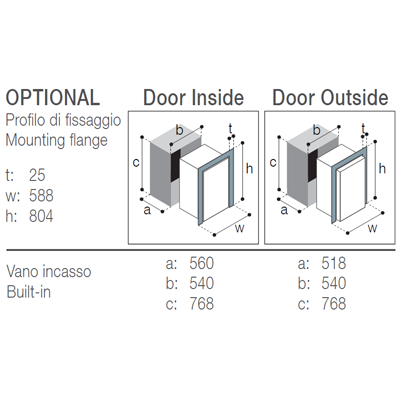 OPTIONAL
Profilo di fissaggio
Mounting flange

t: 25
w: 588
h: 804

Door Inside

b t c h a w

Door Outside

b t c h a w

Vano incasso
Built-in

a: 560
b: 540
c: 768

a: 518
b: 540
c: 768